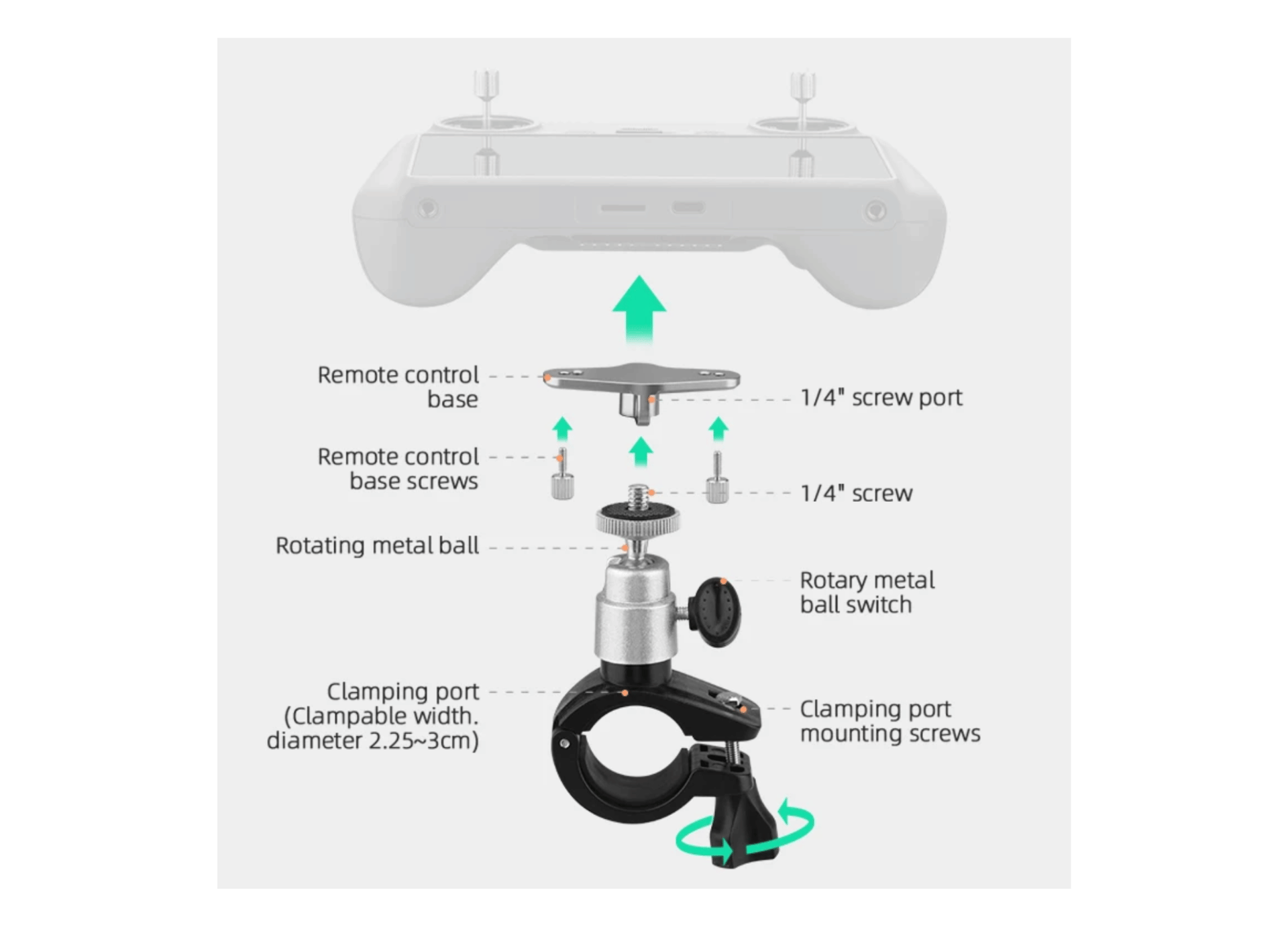 Remote control base

1/4" screw port

Remote control base screws

1/4" screw

Rotating metal ball

Rotary metal ball switch

Clamping port (Clampable width. diameter 2.25~3cm)

Clamping port mounting screws